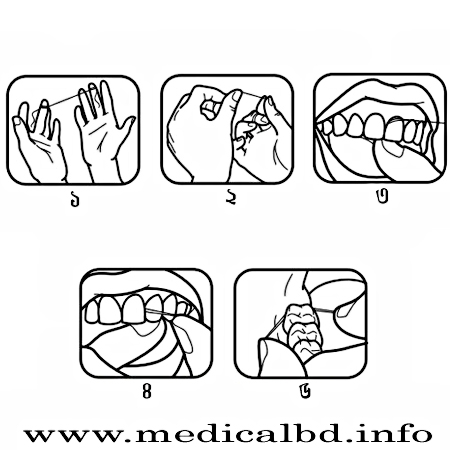 ১

২

৩

৪

৫

www.medicalbd.info